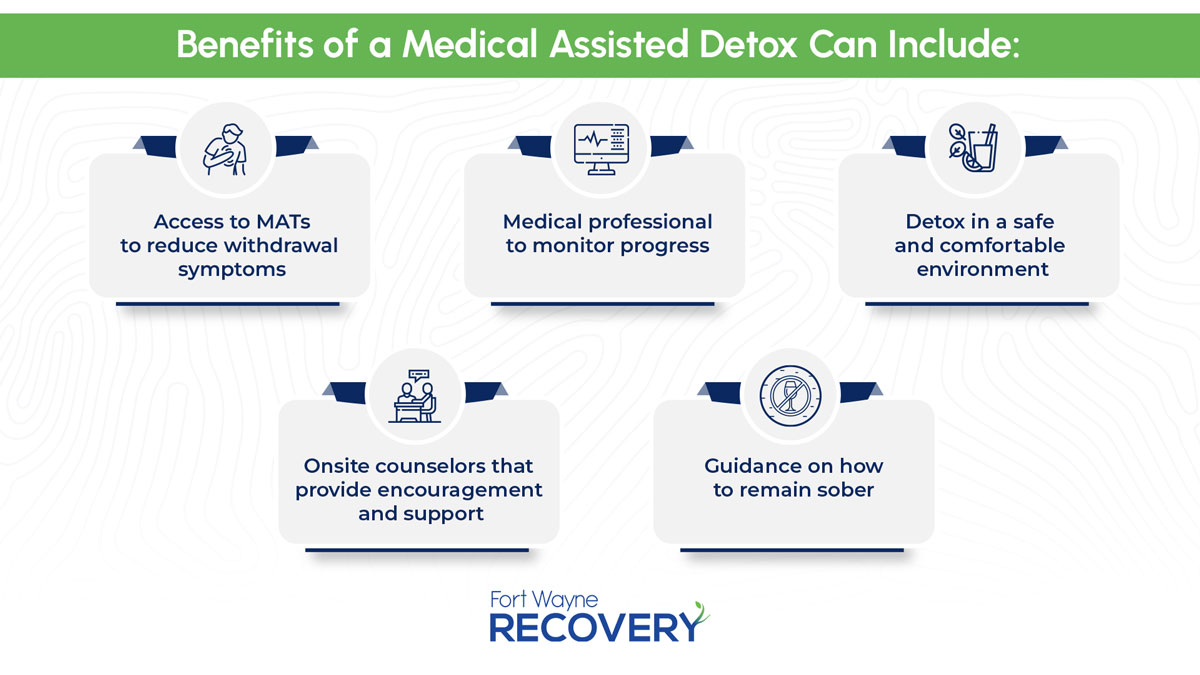 Benefits of a Medical Assisted Detox Can Include:

Access to MATs to reduce withdrawal symptoms

Medical professional to monitor progress

Detox in a safe and comfortable environment

Onsite counselors that provide encouragement and support

Guidance on how to remain sober

Fort Wayne
RECOVERY