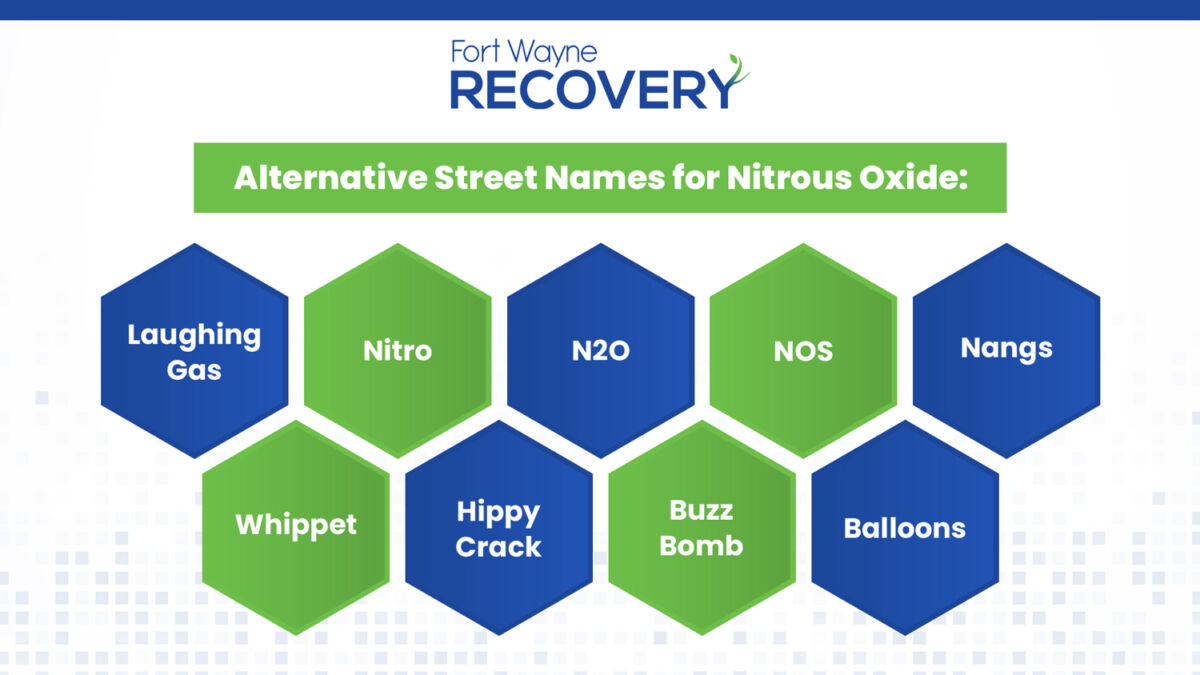 Fort Wayne
RECOVERY

Alternative Street Names for Nitrous Oxide:

Laughing Gas

Nitro

N2O

NOS

Nangs

Whippet

Hippy Crack

Buzz Bomb

Balloons