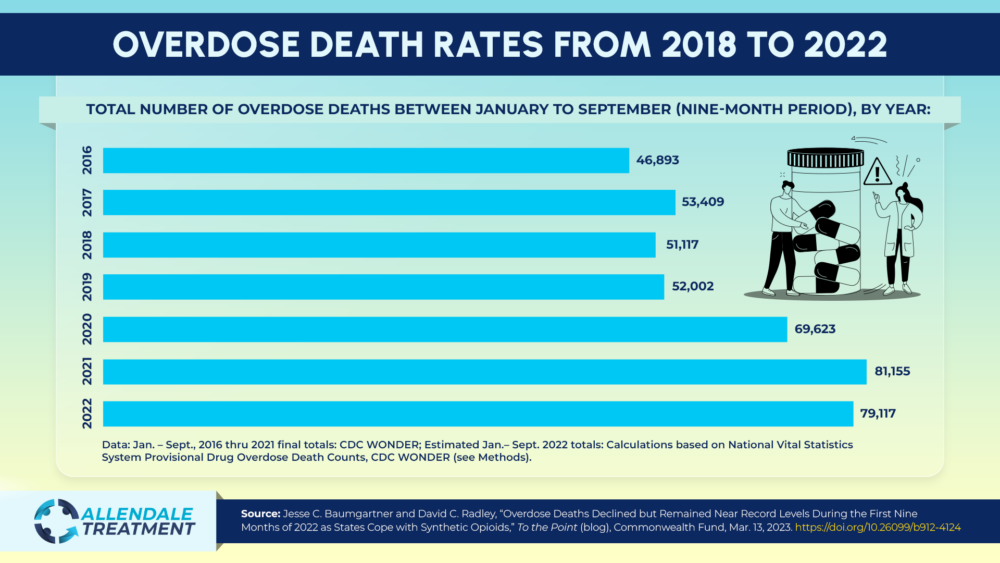 OVERDOSE DEATH RATES FROM 2018 TO 2022

TOTAL NUMBER OF OVERDOSE DEATHS BETWEEN JANUARY TO SEPTEMBER (NINE-MONTH PERIOD), BY YEAR:

2016 46,893
2017 53,409
2018 51,117
2019 52,002
2020 69,623
2021 81,155
2022 79,117

Data: Jan. – Sept., 2016 thru 2021 final totals: CDC WONDER; Estimated Jan.– Sept. 2022 totals: Calculations based on National Vital Statistics System Provisional Drug Overdose Death Counts, CDC WONDER (see Methods).

ALLENDALE TREATMENT

Source: Jesse C. Baumgartner and David C. Radley, "Overdose Deaths Declined but Remained Near Record Levels During the First Nine Months of 2022 as States Cope with Synthetic Opioids," To the Point (blog), Commonwealth Fund, Mar. 13, 2023. https://doi.org/10.26099/b912-4124