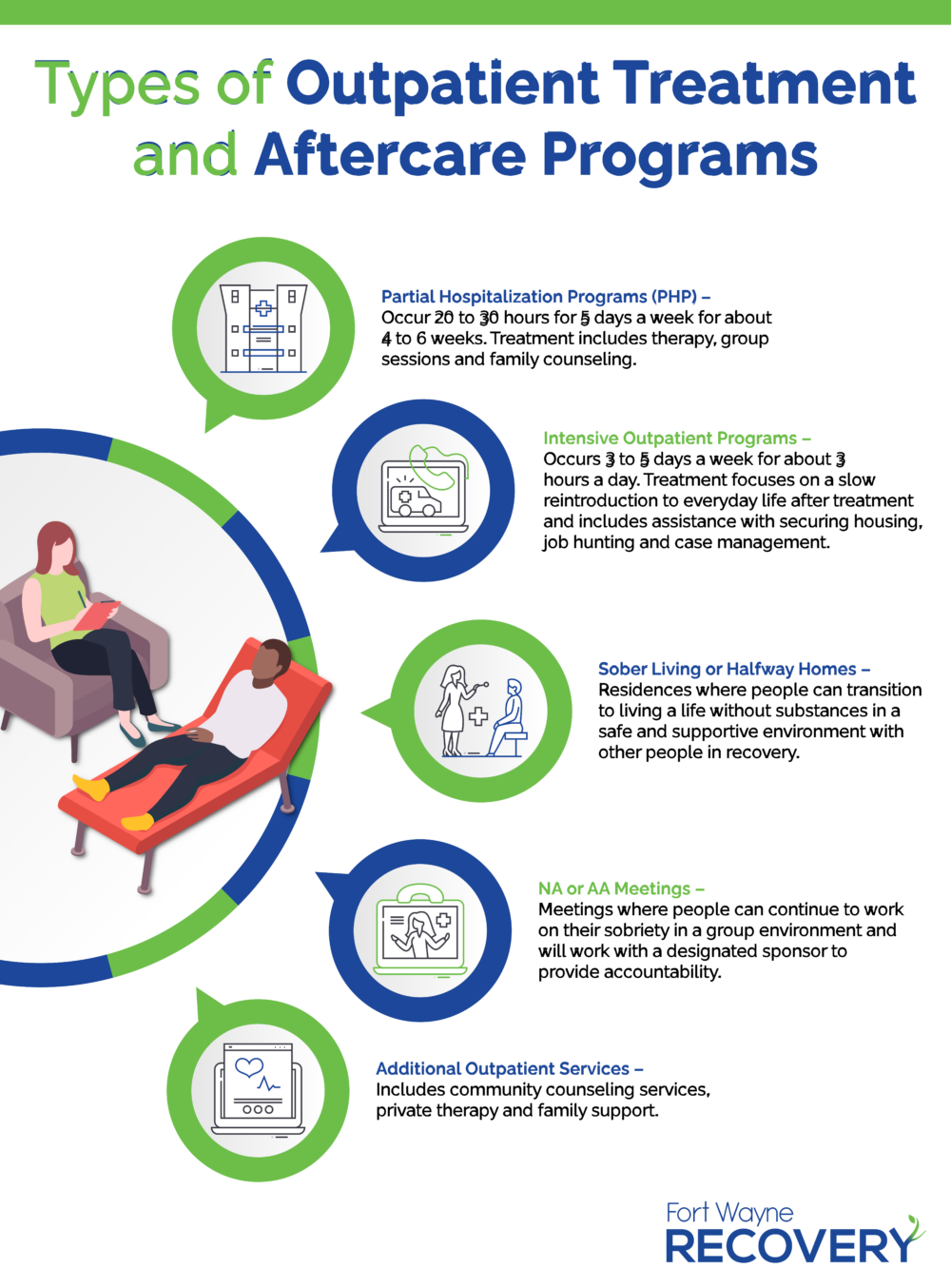 Types of Outpatient Treatment and Aftercare Programs

Partial Hospitalization Programs (PHP) – Occur 20 to 30 hours for 5 days a week for about 4 to 6 weeks. Treatment includes therapy, group sessions and family counseling.

Intensive Outpatient Programs – Occurs 3 to 5 days a week for about 3 hours a day. Treatment focuses on a slow reintroduction to everyday life after treatment and includes assistance with securing housing, job hunting and case management.

Sober Living or Halfway Homes – Residences where people can transition to living a life without substances in a safe and supportive environment with other people in recovery.

NA or AA Meetings – Meetings where people can continue to work on their sobriety in a group environment and will work with a designated sponsor to provide accountability.

Additional Outpatient Services – Includes community counseling services, private therapy and family support.

Fort Wayne RECOVERY